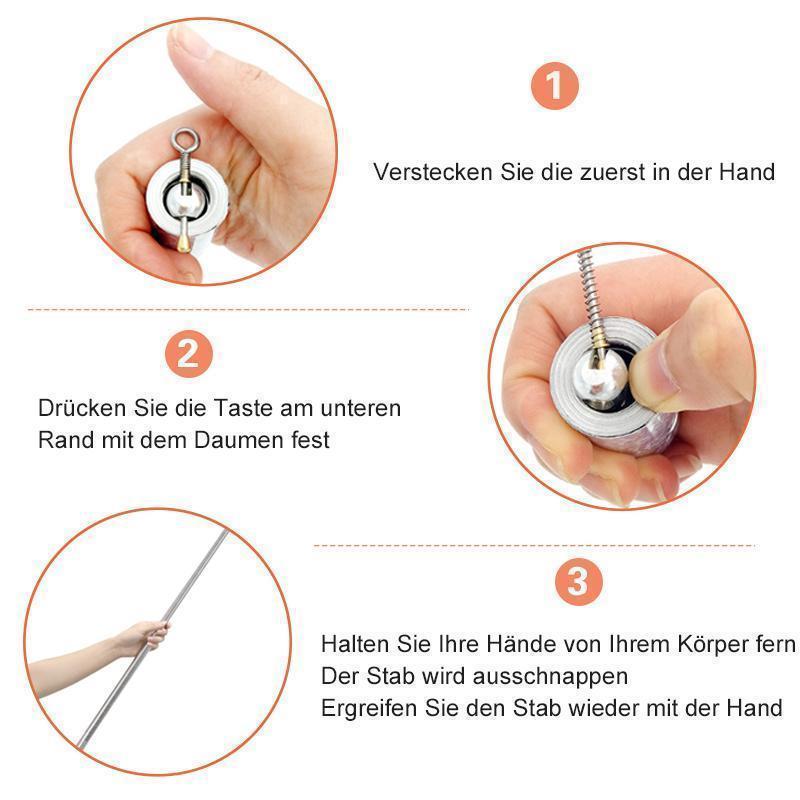 1

Verstecken Sie die zuerst in der Hand

2

Drücken Sie die Taste am unteren Rand mit dem Daumen fest

3

Halten Sie Ihre Hände von Ihrem Körper fern
Der Stab wird ausschnappen
Ergreifen Sie den Stab wieder mit der Hand