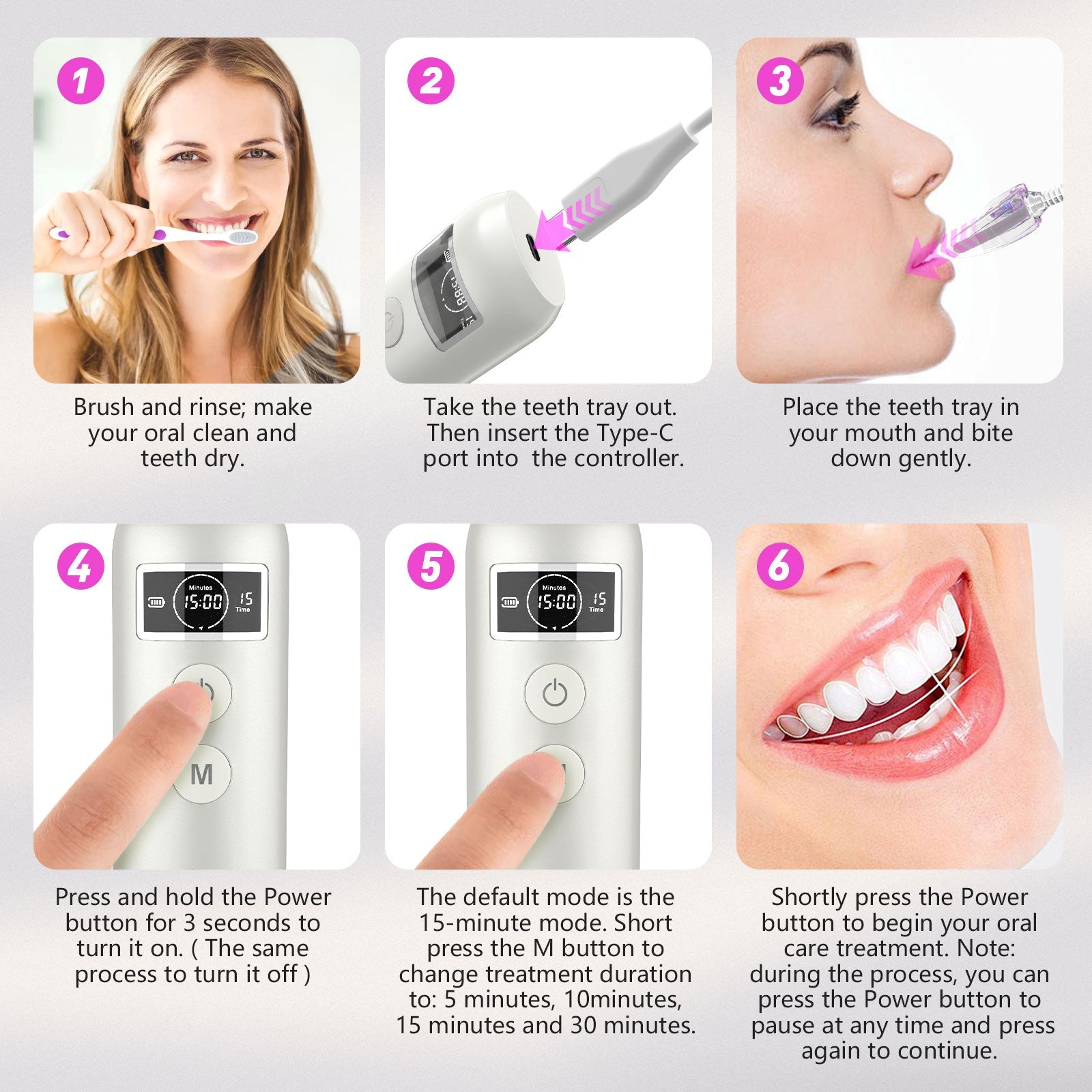 1

Brush and rinse; make your oral clean and teeth dry.

2

Take the teeth tray out. Then insert the Type-C port into the controller.

3

Place the teeth tray in your mouth and bite down gently.

4

Minutes
15:00
15
Time

M

Press and hold the Power button for 3 seconds to turn it on. ( The same process to turn it off )

5

Minutes
15:00
15
Time

The default mode is the 15-minute mode. Short press the M button to change treatment duration to: 5 minutes, 10minutes, 15 minutes and 30 minutes.

6

Shortly press the Power button to begin your oral care treatment. Note: during the process, you can press the Power button to pause at any time and press again to continue.