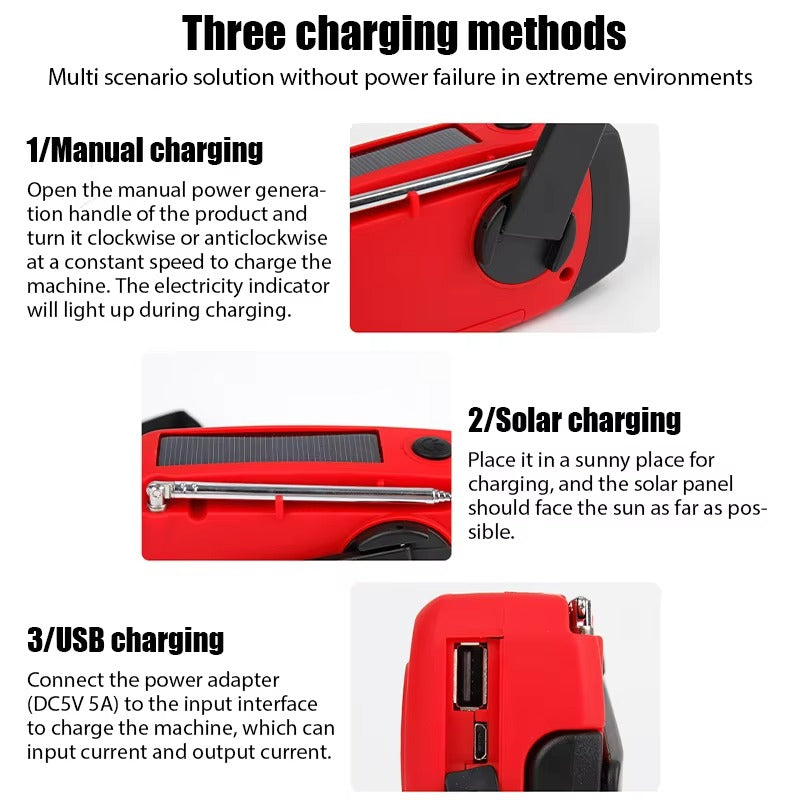 Three charging methods
Multi scenario solution without power failure in extreme environments

1/Manual charging
Open the manual power generation handle of the product and turn it clockwise or anticlockwise at a constant speed to charge the machine. The electricity indicator will light up during charging.

2/Solar charging
Place it in a sunny place for charging, and the solar panel should face the sun as far as possible.

3/USB charging
Connect the power adapter (DC5V 5A) to the input interface to charge the machine, which can input current and output current.