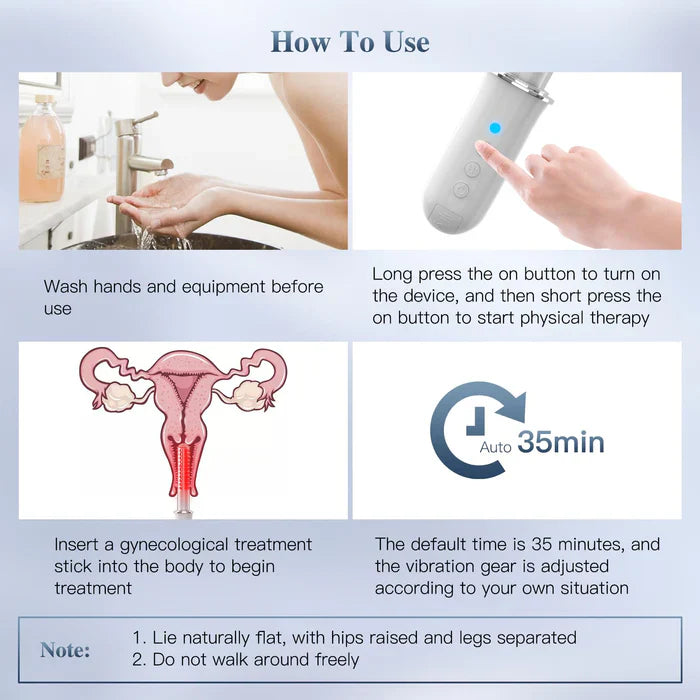 How To Use

Wash hands and equipment before use

Long press the on button to turn on the device, and then short press the on button to start physical therapy

Auto 35min

Insert a gynecological treatment stick into the body to begin treatment

The default time is 35 minutes, and the vibration gear is adjusted according to your own situation

Note: 1. Lie naturally flat, with hips raised and legs separated
2. Do not walk around freely